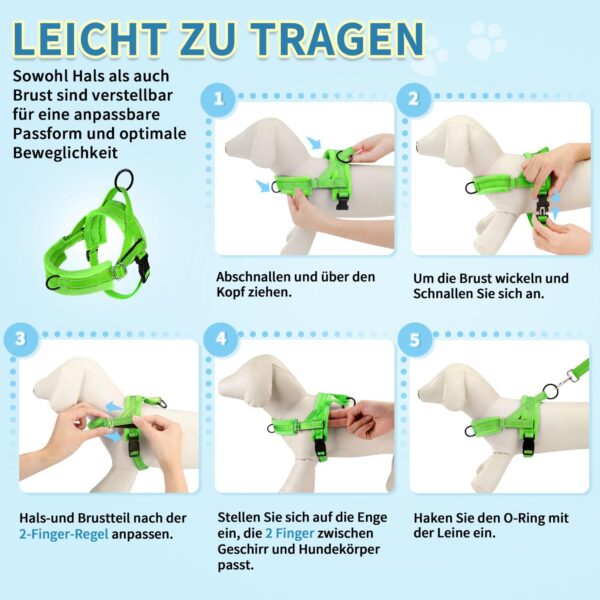 LEICHT ZU TRAGEN

Sowohl Hals als auch Brust sind verstellbar für eine anpassbare Passform und optimale Beweglichkeit

1

Abschnallen und über den Kopf ziehen.

2

Um die Brust wickeln und Schnallen Sie sich an.

3

Hals-und Brustteil nach der 2-Finger-Regel anpassen.

4

Stellen Sie sich auf die Enge ein, die 2 Finger zwischen Geschirr und Hundekörper passt.

5

Haken Sie den O-Ring mit der Leine ein.