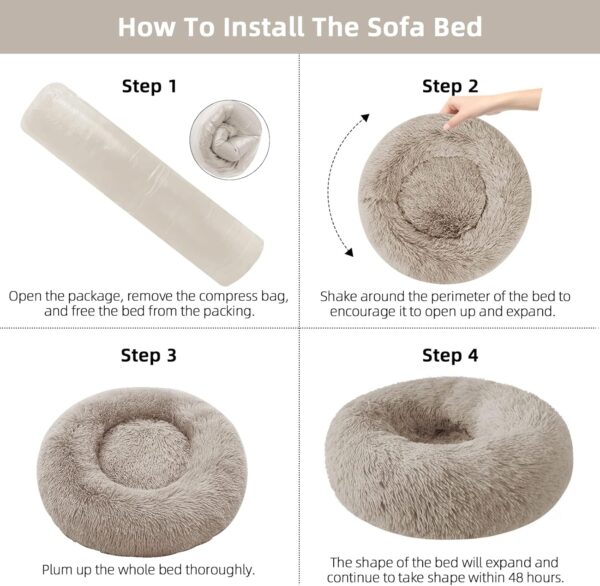 How To Install The Sofa Bed

Step 1

Open the package, remove the compress bag, and free the bed from the packing.

Step 2

Shake around the perimeter of the bed to encourage it to open up and expand.

Step 3

Plum up the whole bed thoroughly.

Step 4

The shape of the bed will expand and continue to take shape within 48 hours.